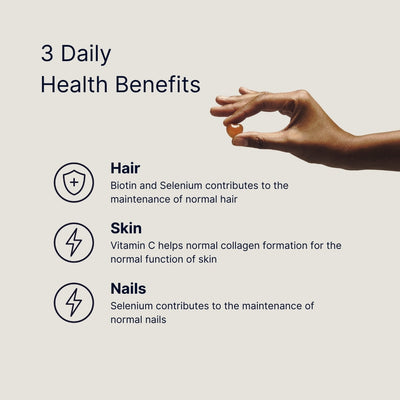 3 Daily
Health Benefits

Hair
Biotin and Selenium contributes to the maintenance of normal hair

Skin
Vitamin C helps normal collagen formation for the normal function of skin

Nails
Selenium contributes to the maintenance of normal nails