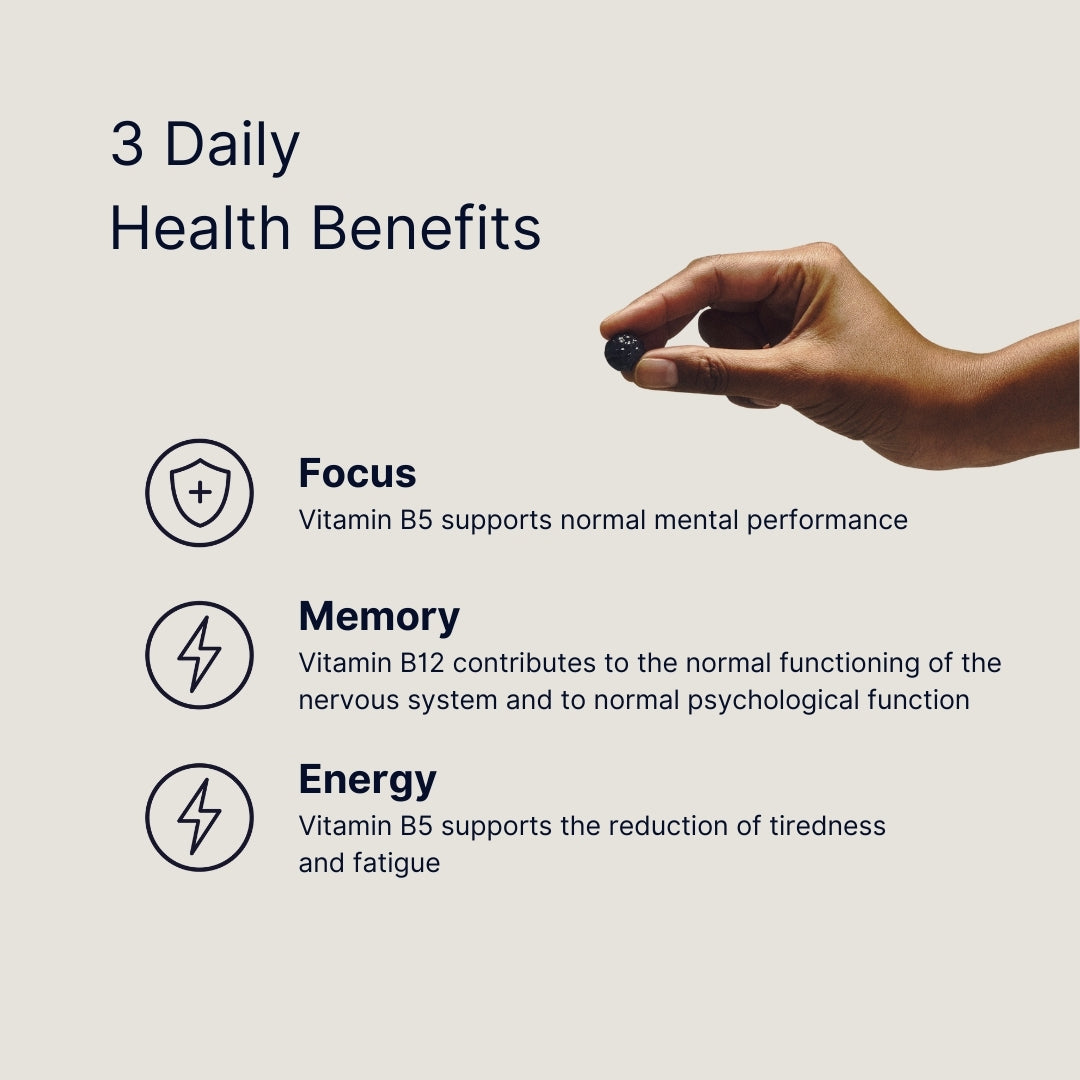 3 Daily
Health Benefits

Focus
Vitamin B5 supports normal mental performance

Memory
Vitamin B12 contributes to the normal functioning of the nervous system and to normal psychological function

Energy
Vitamin B5 supports the reduction of tiredness and fatigue